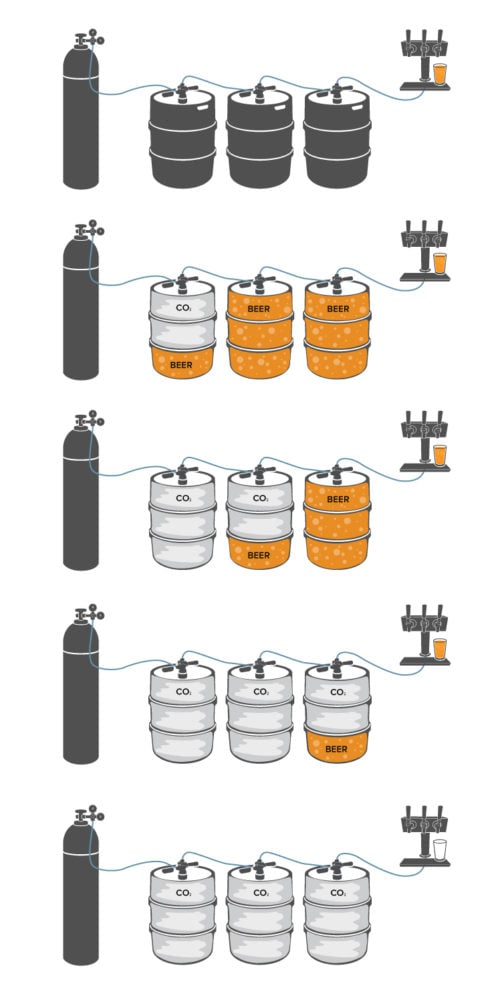 $CO_2$
BEER
BEER
BEER

$CO_2$
$CO_2$
BEER
BEER

$CO_2$
$CO_2$
$CO_2$
BEER

$CO_2$
$CO_2$
$CO_2$