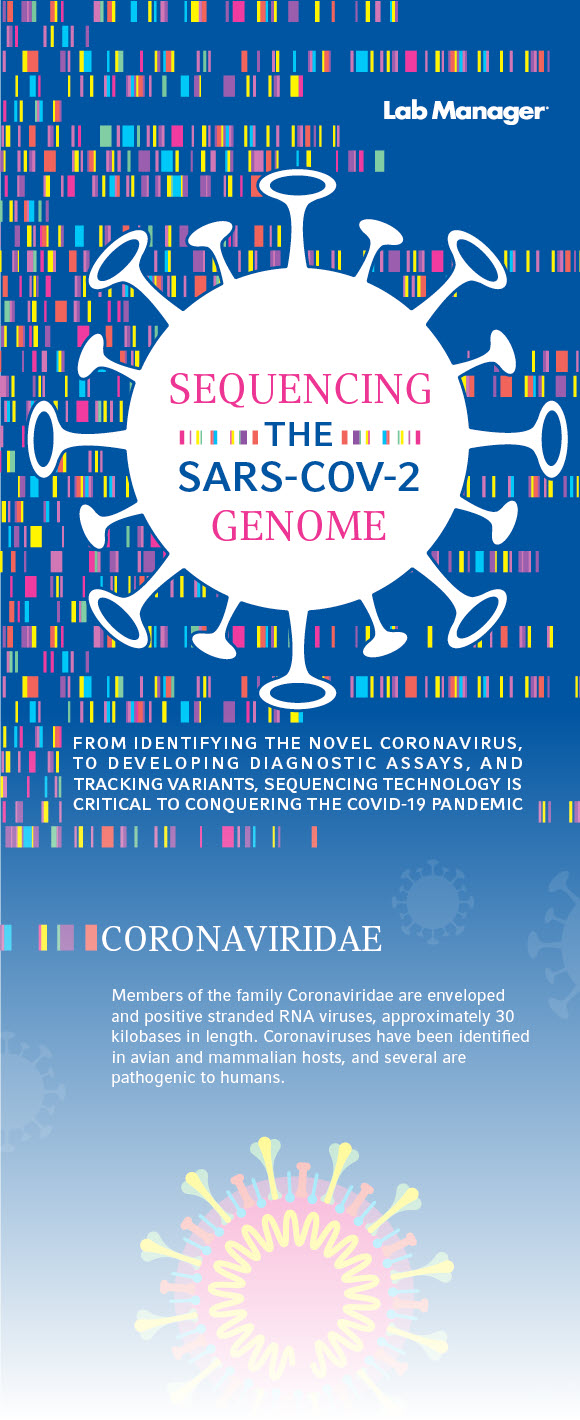 Lab Manager

SEQUENCING
THE
SARS-COV-2
GENOME

FROM IDENTIFYING THE NOVEL CORONAVIRUS, TO DEVELOPING DIAGNOSTIC ASSAYS, AND TRACKING VARIANTS, SEQUENCING TECHNOLOGY IS CRITICAL TO CONQUERING THE COVID-19 PANDEMIC

CORONAVIRIDAE

Members of the family Coronaviridae are enveloped and positive stranded RNA viruses, approximately 30 kilobases in length. Coronaviruses have been identified in avian and mammalian hosts, and several are pathogenic to humans.