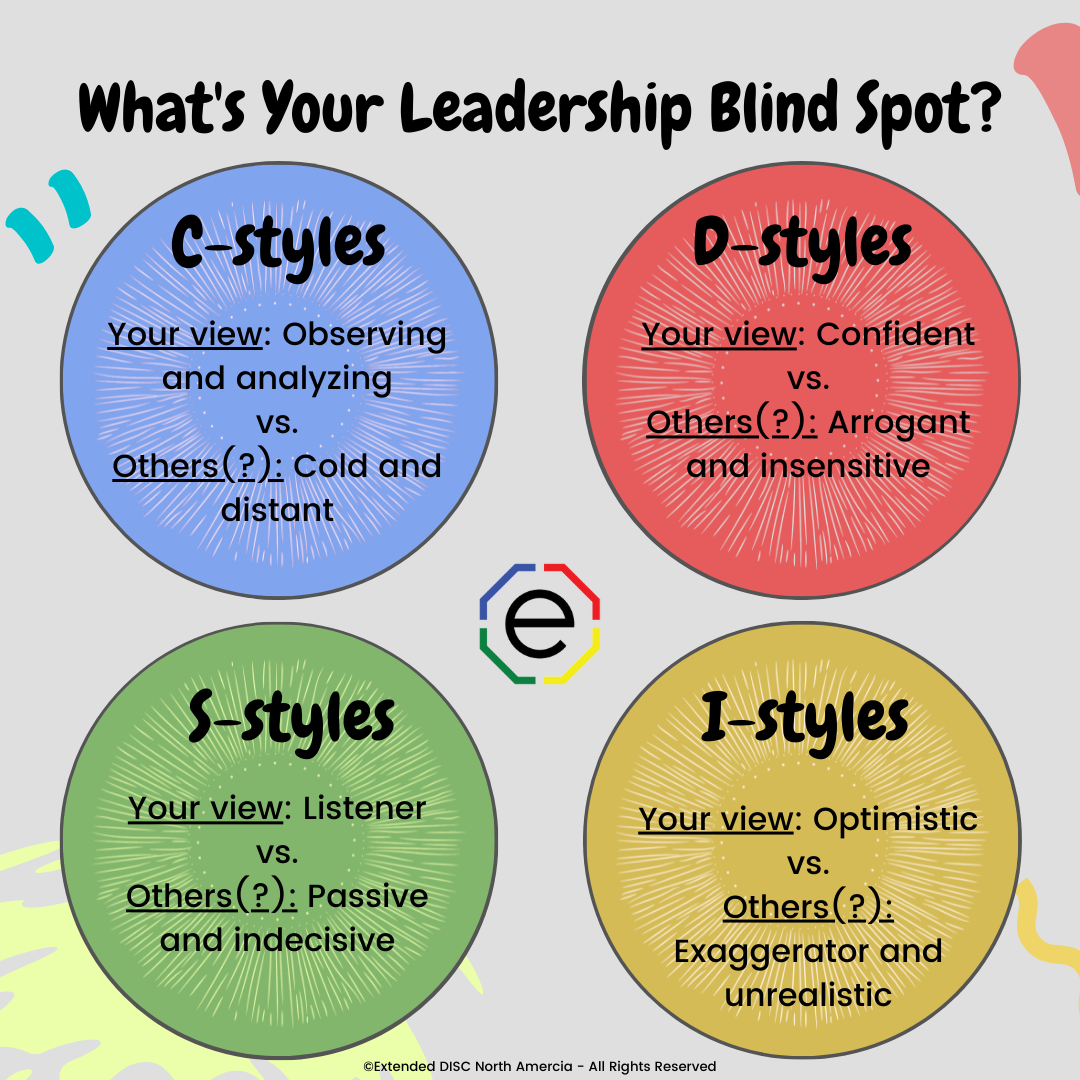 What's Your Leadership Blind Spot?

C-styles

Your view: Observing and analyzing
vs.
Others(?): Cold and distant

D-styles

Your view: Confident
vs.
Others(?): Arrogant and insensitive

e

S-styles

Your view: Listener
vs.
Others(?): Passive and indecisive

I-styles

Your view: Optimistic
vs.
Others(?): Exaggerator and unrealistic

©Extended DISC North Amercia - All Rights Reserved