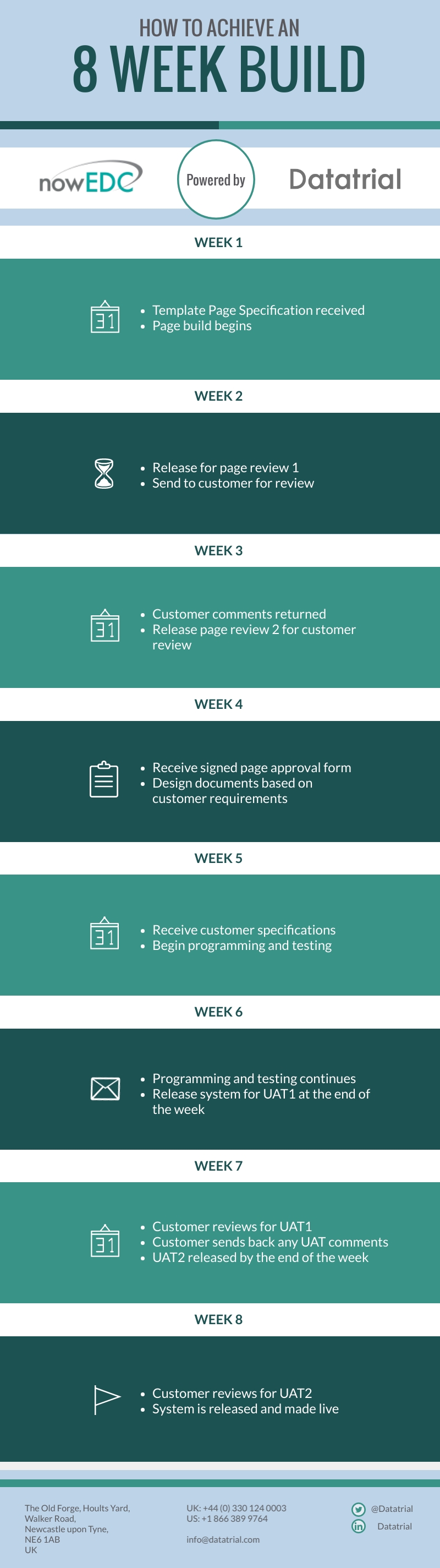 HOW TO ACHIEVE AN
8 WEEK BUILD

nowEDC

Powered by

Datatrial

WEEK 1

31

- Template Page Specification received
- Page build begins

WEEK 2

- Release for page review 1
- Send to customer for review

WEEK 3

31

- Customer comments returned
- Release page review 2 for customer review

WEEK 4

- Receive signed page approval form
- Design documents based on customer requirements

WEEK 5

31

- Receive customer specifications
- Begin programming and testing

WEEK 6

- Programming and testing continues
- Release system for UAT1 at the end of the week

WEEK 7

31

- Customer reviews for UAT1
- Customer sends back any UAT comments
- UAT2 released by the end of the week

WEEK 8

- Customer reviews for UAT2
- System is released and made live

The Old Forge, Hoults Yard,
Walker Road,
Newcastle upon Tyne,
NE6 1AB
UK

UK: +44 (0) 330 124 0003
US: +1 866 389 9764

info@datatrial.com

@Datatrial
Datatrial