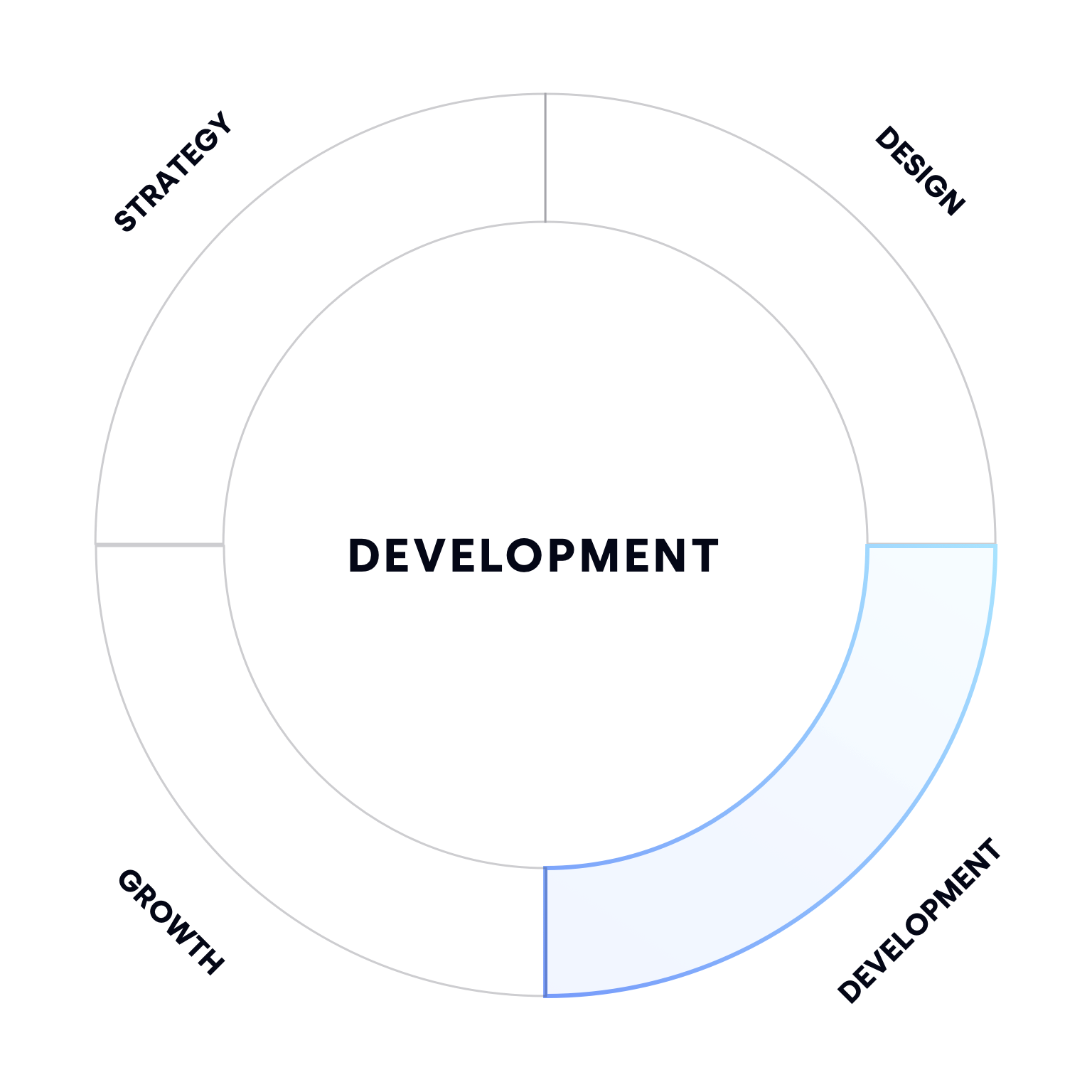 STRATEGY

DESIGN

DEVELOPMENT

GROWTH

DEVELOPMENT