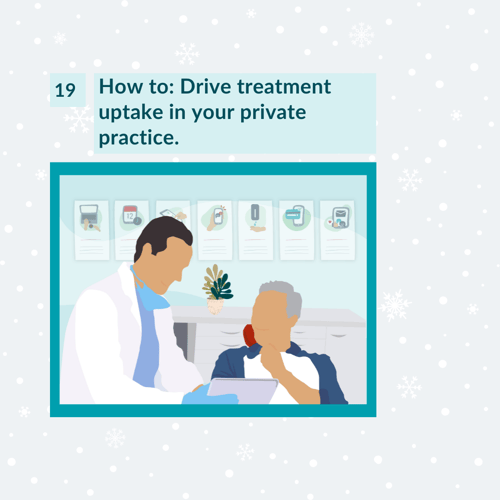 19

How to: Drive treatment uptake in your private practice.

12