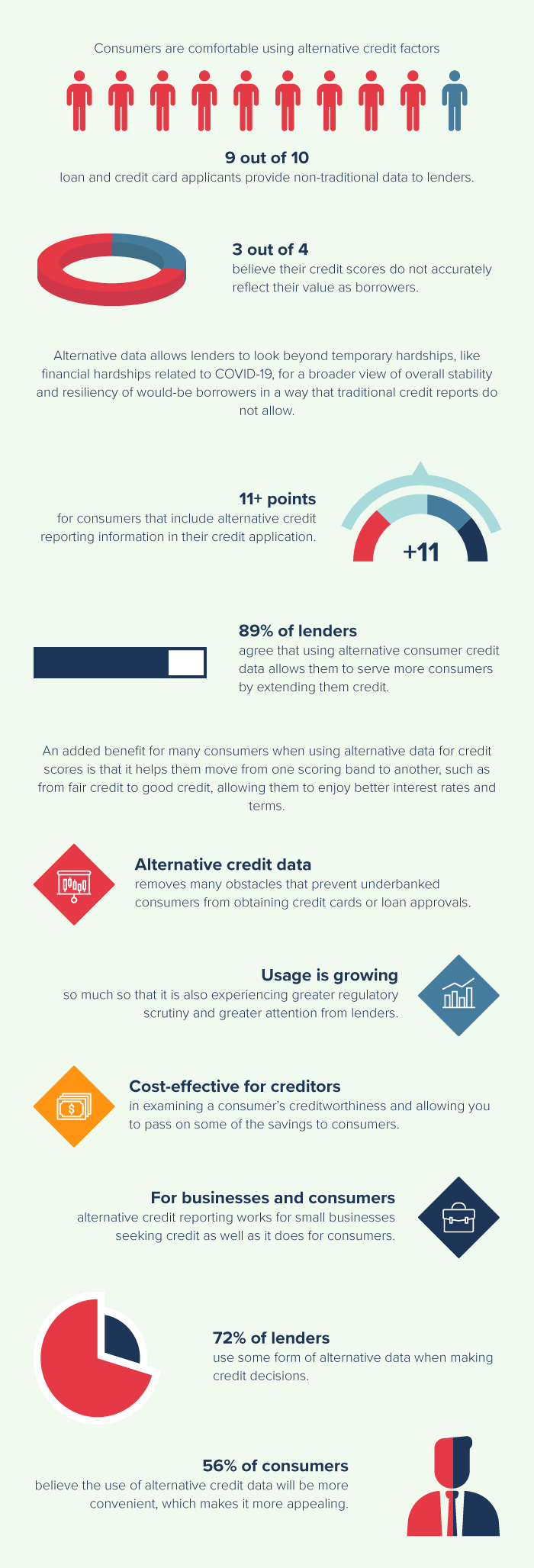 Consumers are comfortable using alternative credit factors

9 out of 10
loan and credit card applicants provide non-traditional data to lenders.

3 out of 4
believe their credit scores do not accurately reflect their value as borrowers.

Alternative data allows lenders to look beyond temporary hardships, like financial hardships related to COVID-19, for a broader view of overall stability and resiliency of would-be borrowers in a way that traditional credit reports do not allow.

11+ points
for consumers that include alternative credit reporting information in their credit application.

+11

89% of lenders
agree that using alternative consumer credit data allows them to serve more consumers by extending them credit.

An added benefit for many consumers when using alternative data for credit scores is that it helps them move from one scoring band to another, such as from fair credit to good credit, allowing them to enjoy better interest rates and terms.

Alternative credit data
removes many obstacles that prevent underbanked consumers from obtaining credit cards or loan approvals.

Usage is growing
so much so that it is also experiencing greater regulatory scrutiny and greater attention from lenders.

Cost-effective for creditors
in examining a consumer's creditworthiness and allowing you to pass on some of the savings to consumers.

For businesses and consumers
alternative credit reporting works for small businesses seeking credit as well as it does for consumers.

72% of lenders
use some form of alternative data when making credit decisions.

56% of consumers
believe the use of alternative credit data will be more convenient, which makes it more appealing.